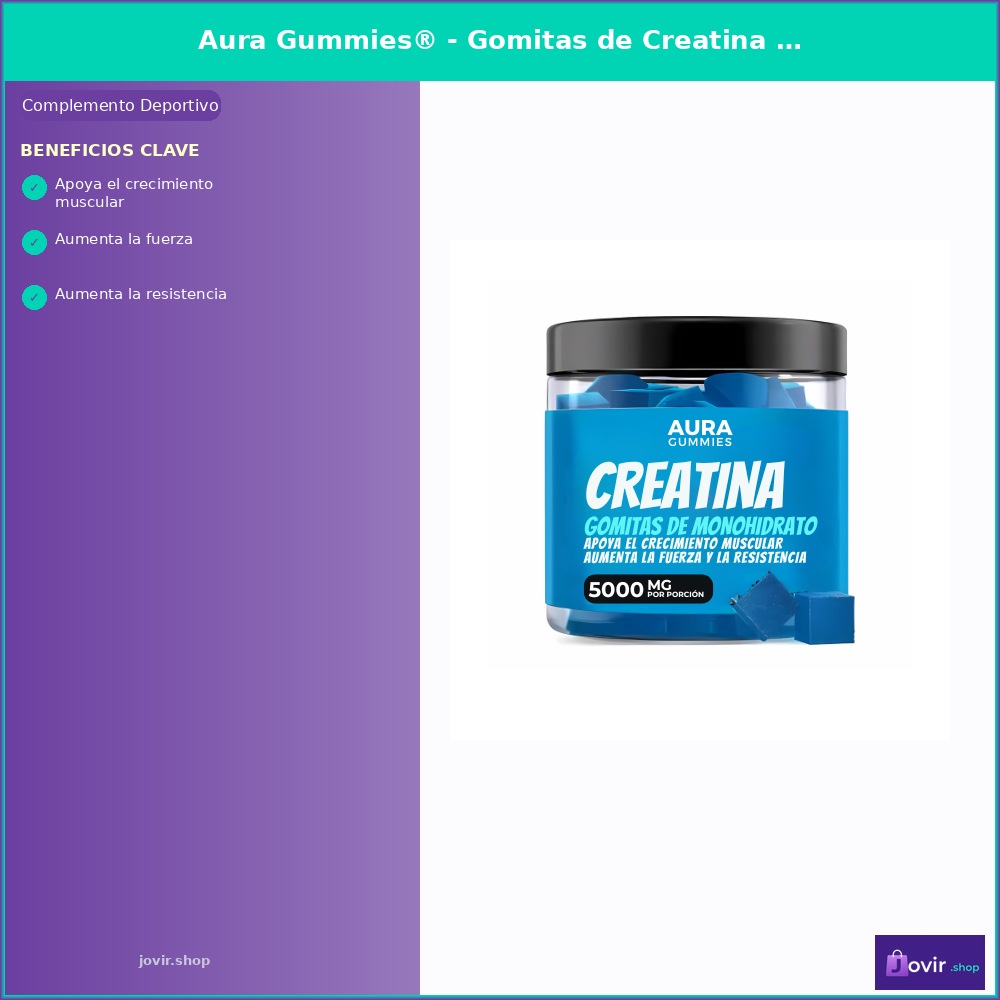 Aura Gummies® - Gomitas de Creatina ...

Complemento Deportivo

BENEFICIOS CLAVE

✓ Apoya el crecimiento muscular

✓ Aumenta la fuerza

✓ Aumenta la resistencia

AURA GUMMIES

CREATINA

GOMITAS DE MONOHIDRATO

APOYA EL CRECIMIENTO MUSCULAR

AUMENTA LA FUERZA Y LA RESISTENCIA

5000 MG POR PORCIÓN

jovir.shop

Jovir .shop