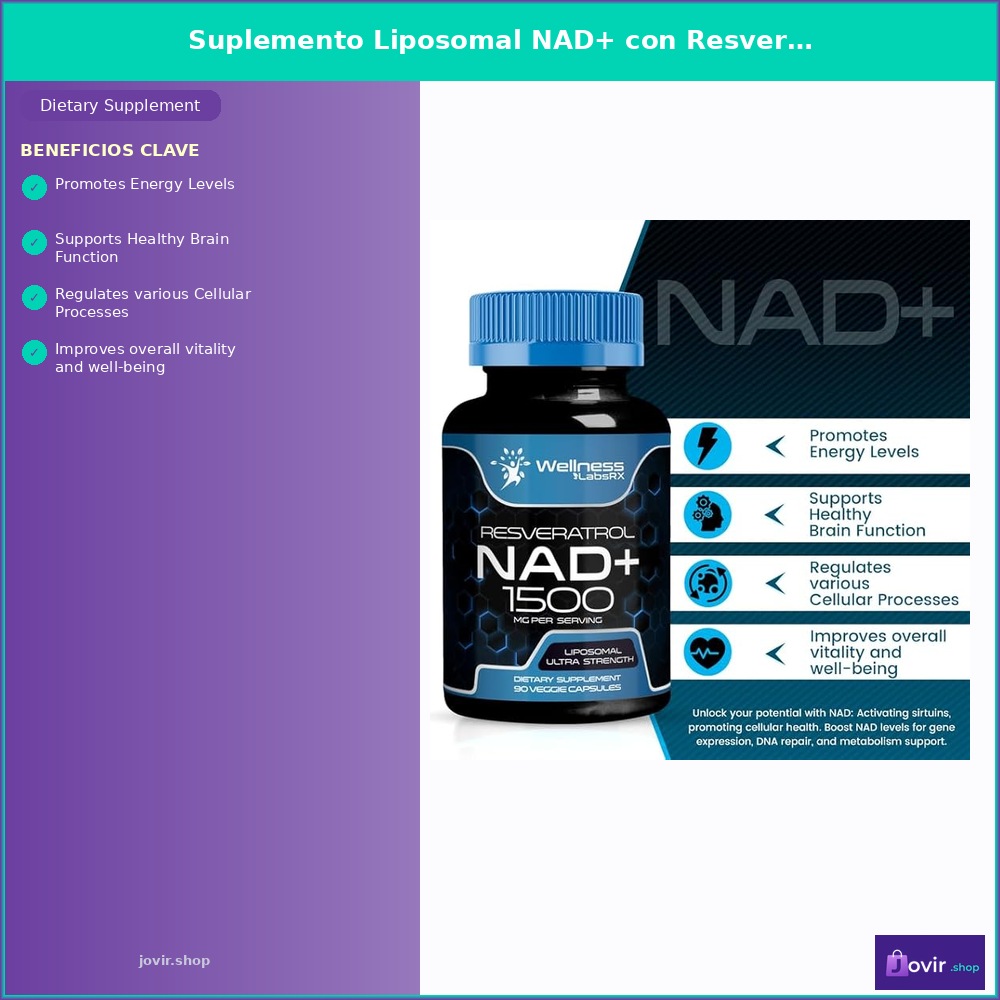 Suplemento Liposomal NAD+ con Resver...

Dietary Supplement

BENEFICIOS CLAVE

Promotes Energy Levels

Supports Healthy Brain Function

Regulates various Cellular Processes

Improves overall vitality and well-being

jovir.shop

Wellness LabsRX

RESVERATROL

NAD+

1500

MG PER SERVING

LIPOSOMAL ULTRA STRENGTH

DIETARY SUPPLEMENT

90 VEGGIE CAPSULES

NAD+

Promotes Energy Levels

Supports Healthy Brain Function

Regulates various Cellular Processes

Improves overall vitality and well-being

Unlock your potential with NAD: Activating sirtuins, promoting cellular health. Boost NAD levels for gene expression, DNA repair, and metabolism support.

Jovir .shop